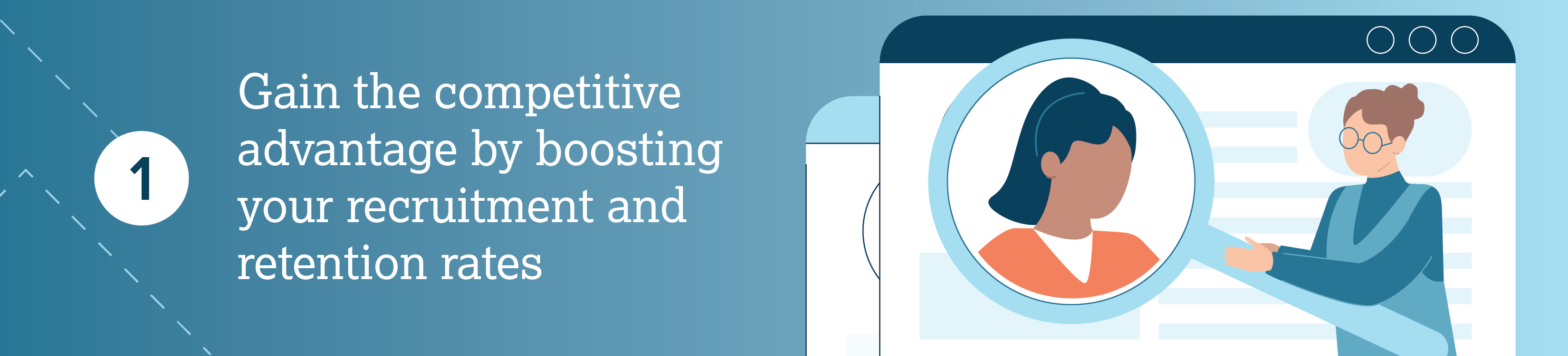 1

Gain the competitive advantage by boosting your recruitment and retention rates