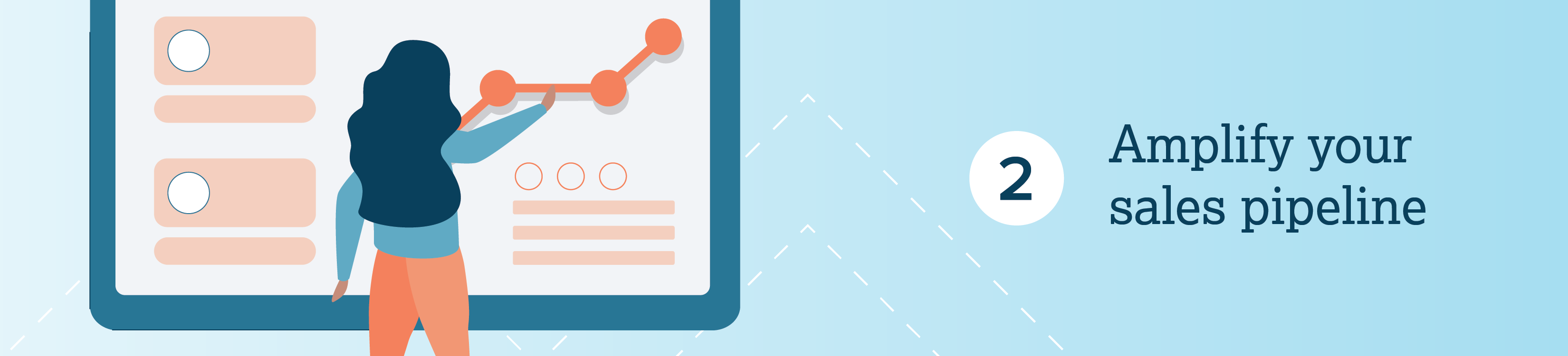 2

Amplify your sales pipeline