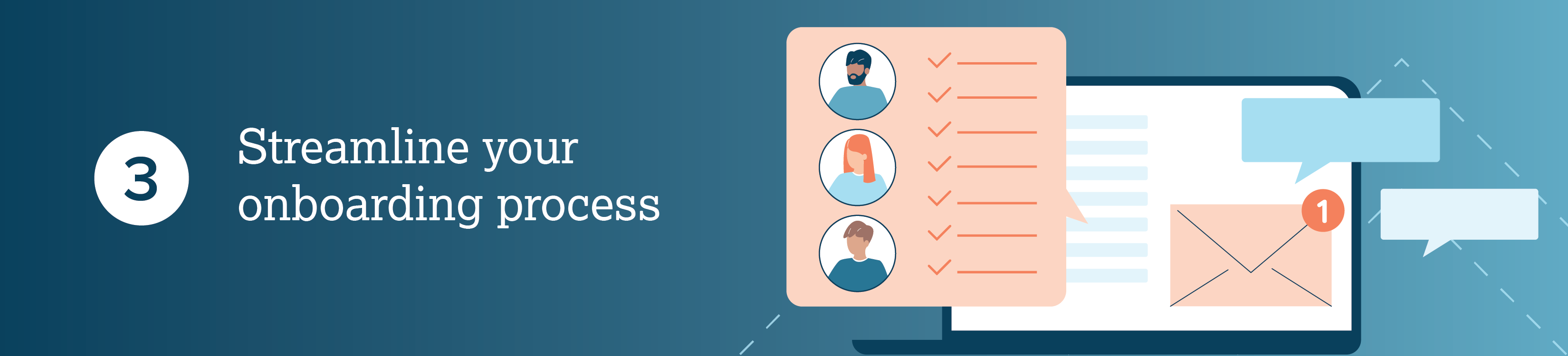 3

Streamline your onboarding process

1