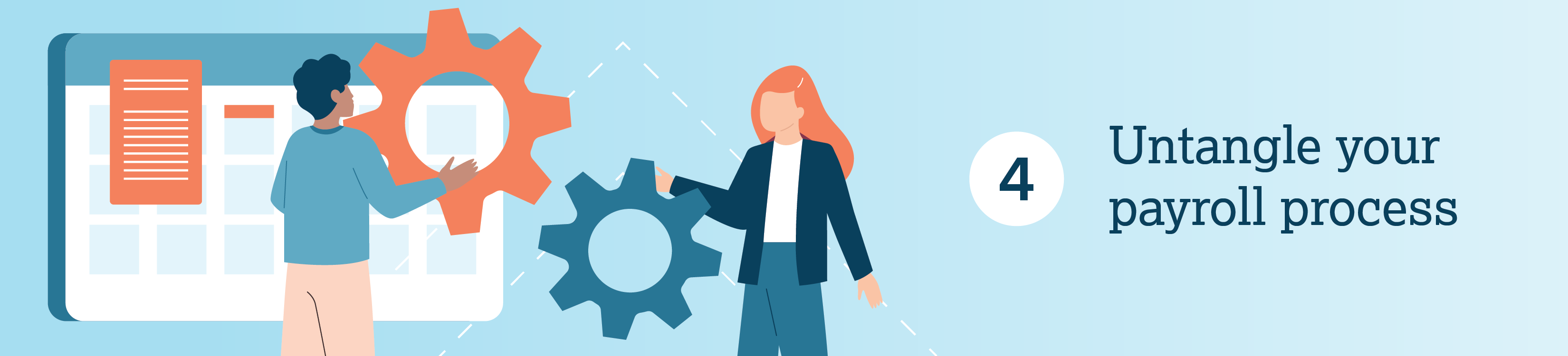 4

Untangle your payroll process