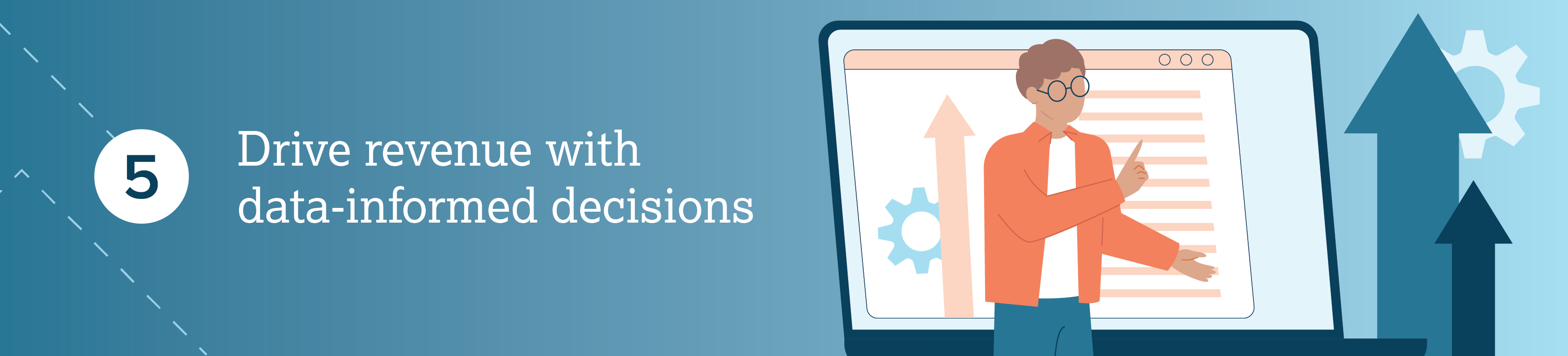 5

Drive revenue with data-informed decisions