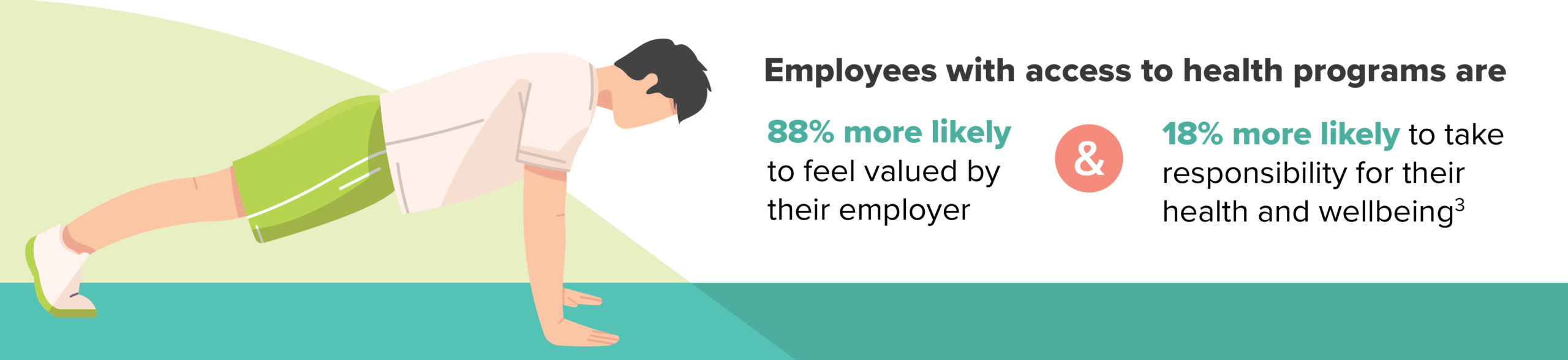 Employees with access to health programs are

88% more likely to feel valued by their employer

&

18% more likely to take responsibility for their health and wellbeing$^3$