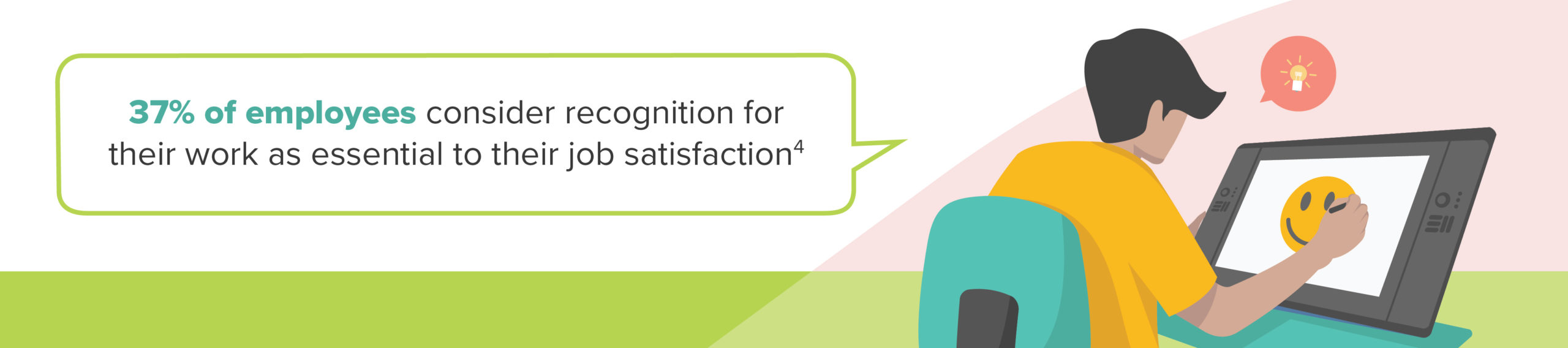 37% of employees consider recognition for their work as essential to their job satisfaction$^4$