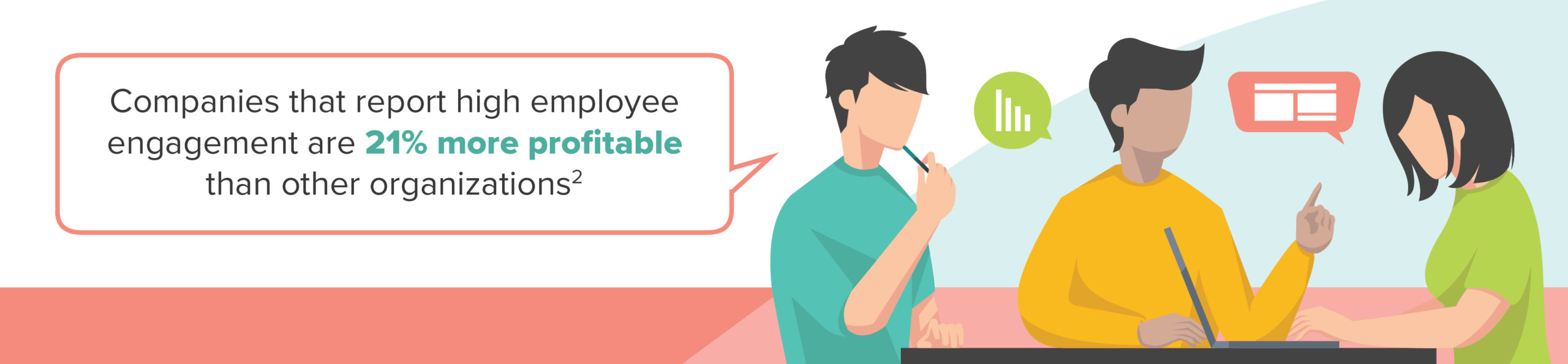 Companies that report high employee engagement are 21% more profitable than other organizations$^2$