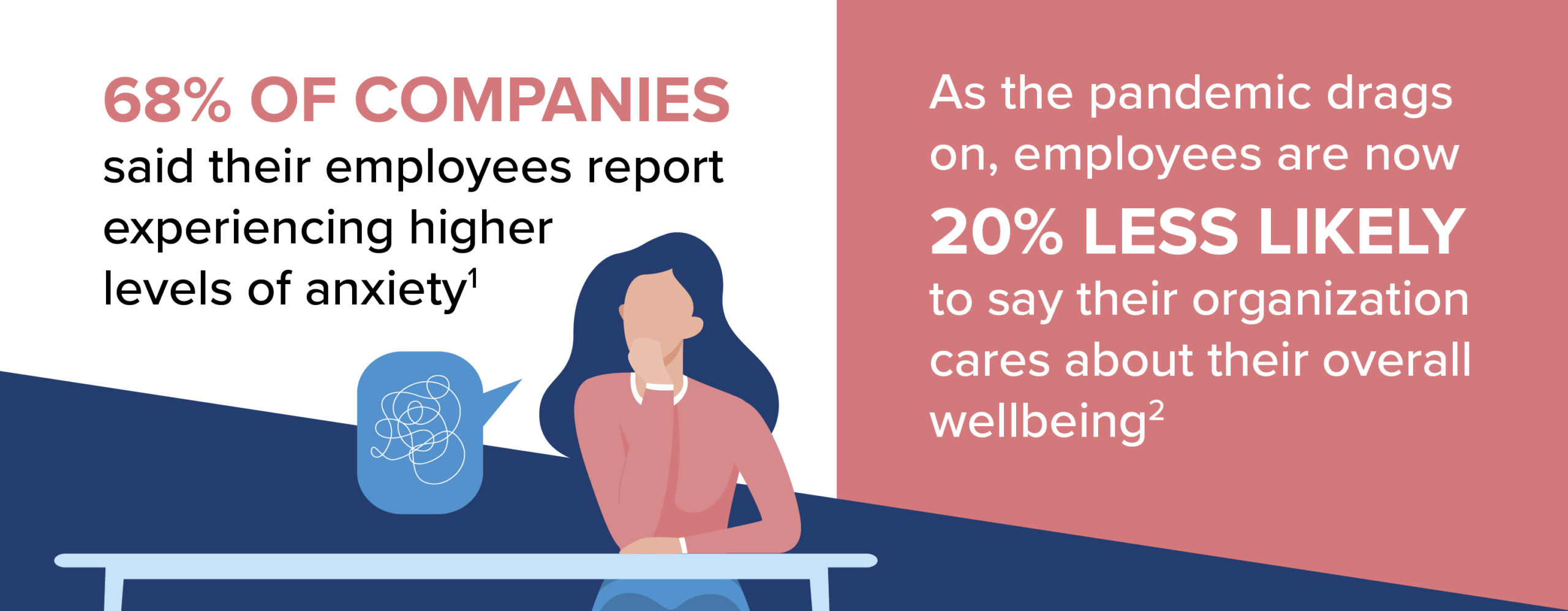 68% OF COMPANIES said their employees report experiencing higher levels of anxiety$^1$

As the pandemic drags on, employees are now 20% LESS LIKELY to say their organization cares about their overall wellbeing$^2$