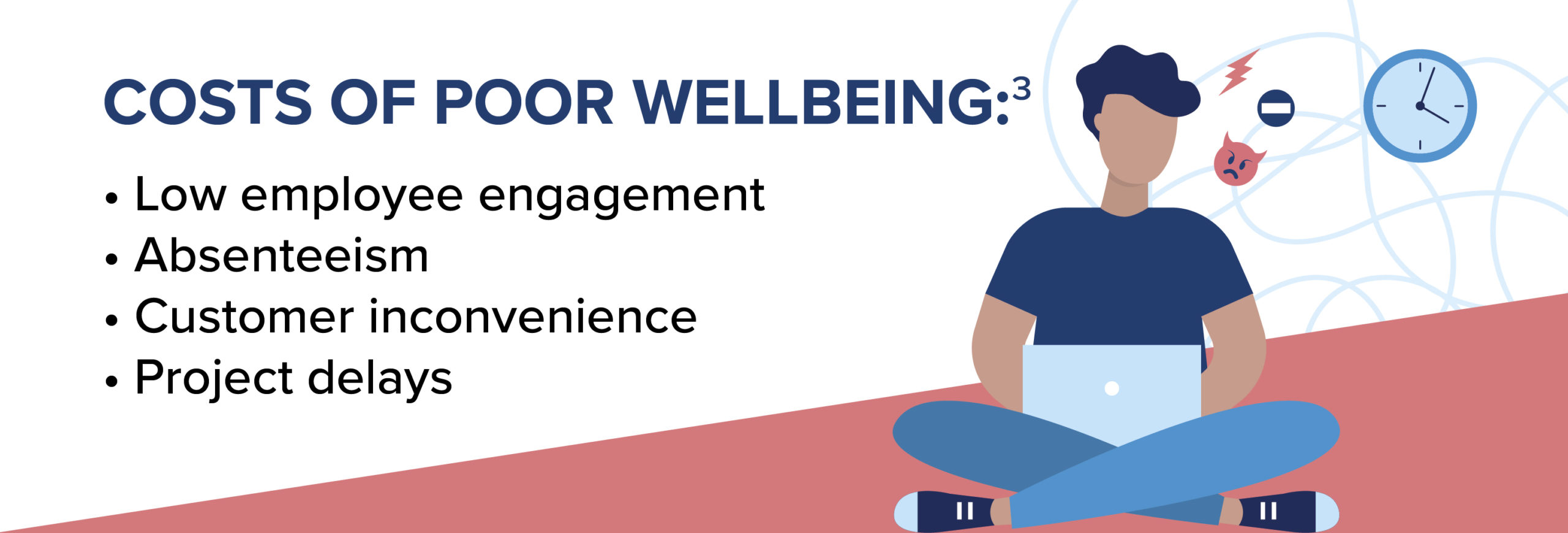 COSTS OF POOR WELLBEING:$^3$

• Low employee engagement
• Absenteeism
• Customer inconvenience
• Project delays