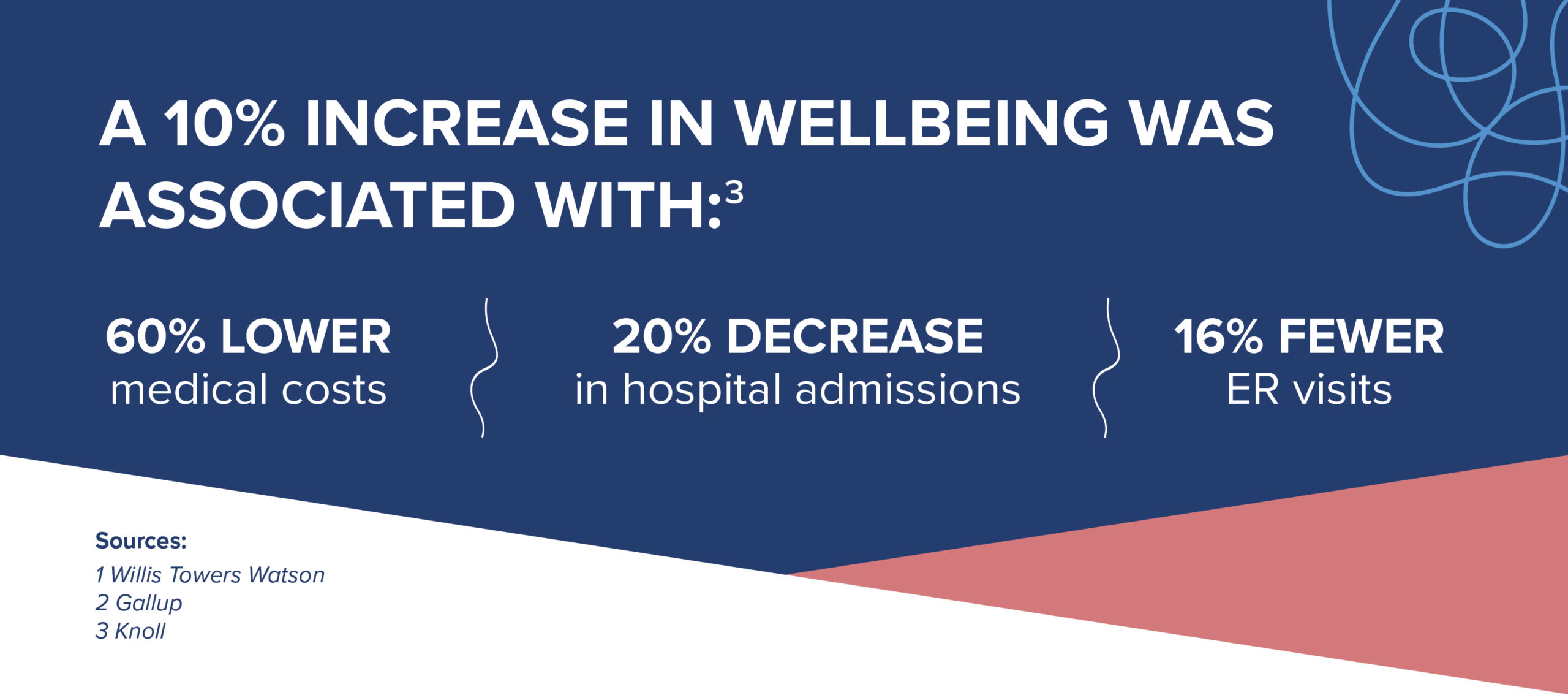 A 10% INCREASE IN WELLBEING WAS ASSOCIATED WITH:$^3$

60% LOWER
medical costs

20% DECREASE
in hospital admissions

16% FEWER
ER visits

Sources:
1 Willis Towers Watson
2 Gallup
3 Knoll