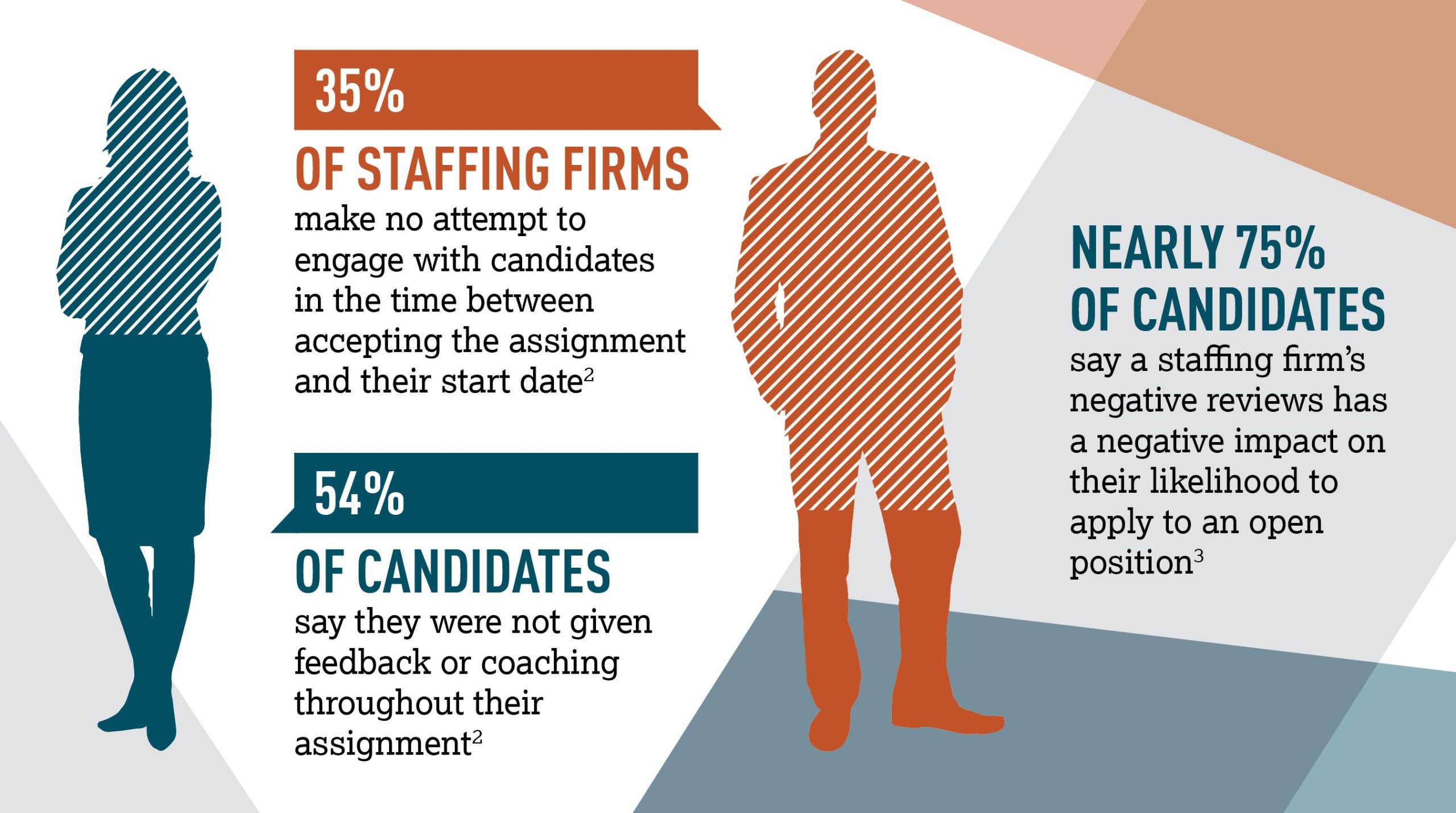 35%

OF STAFFING FIRMS

make no attempt to engage with candidates in the time between accepting the assignment and their start date$^2$

54%

OF CANDIDATES

say they were not given feedback or coaching throughout their assignment$^2$

NEARLY 75% OF CANDIDATES

say a staffing firm's negative reviews has a negative impact on their likelihood to apply to an open position$^3$