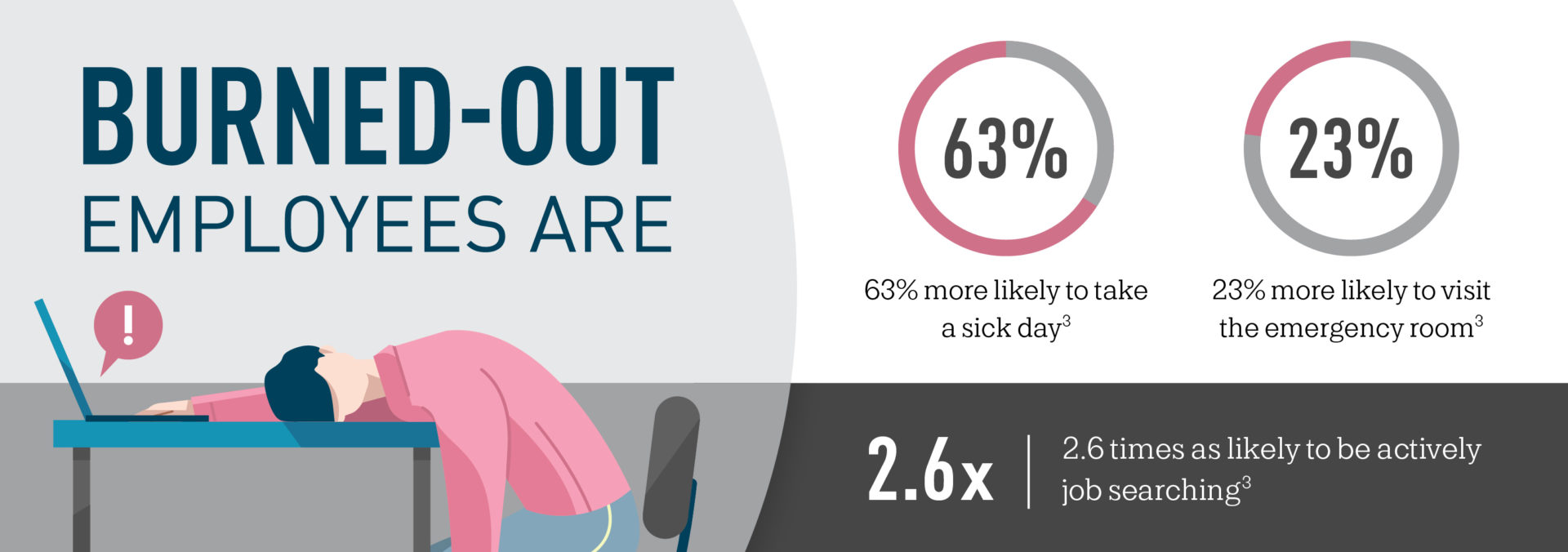 BURNED-OUT
EMPLOYEES ARE

!

63%

63% more likely to take a sick day$^3$

23%

23% more likely to visit the emergency room$^3$

2.6x

2.6 times as likely to be actively job searching$^3$