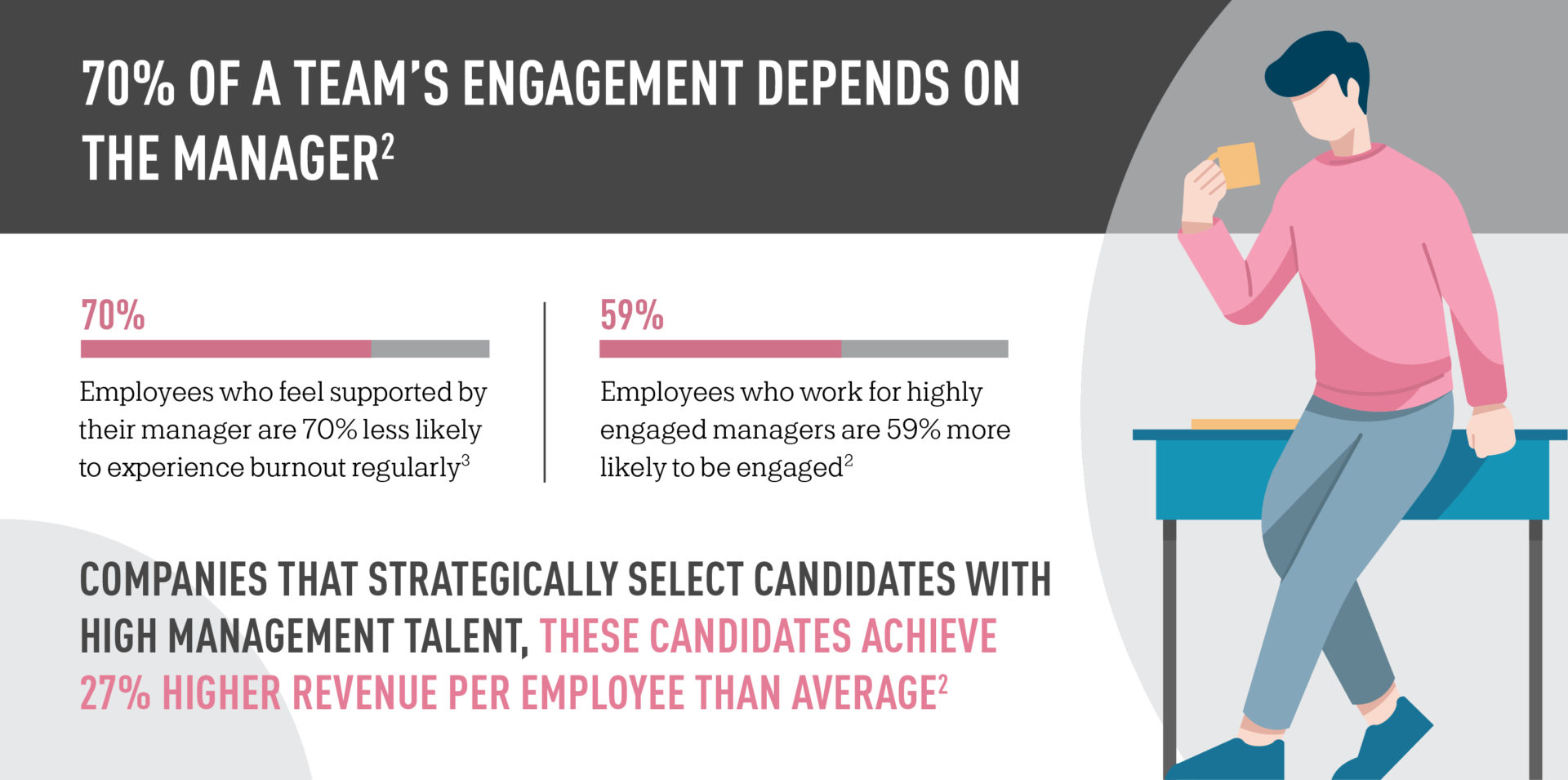 70% OF A TEAM'S ENGAGEMENT DEPENDS ON THE MANAGER$^2$

70%

Employees who feel supported by their manager are 70% less likely to experience burnout regularly$^3$

59%

Employees who work for highly engaged managers are 59% more likely to be engaged$^2$

COMPANIES THAT STRATEGICALLY SELECT CANDIDATES WITH HIGH MANAGEMENT TALENT, THESE CANDIDATES ACHIEVE 27% HIGHER REVENUE PER EMPLOYEE THAN AVERAGE$^2$