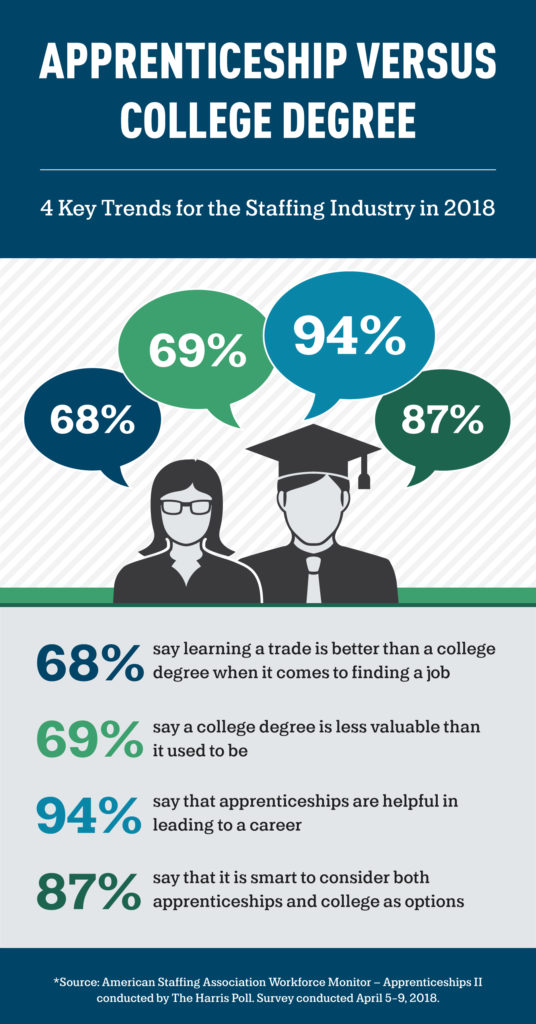 APPRENTICESHIP VERSUS COLLEGE DEGREE

4 Key Trends for the Staffing Industry in 2018

68%

69%

94%

87%

68% say learning a trade is better than a college degree when it comes to finding a job

69% say a college degree is less valuable than it used to be

94% say that apprenticeships are helpful in leading to a career

87% say that it is smart to consider both apprenticeships and college as options

*Source: American Staffing Association Workforce Monitor – Apprenticeships II conducted by The Harris Poll. Survey conducted April 5–9, 2018.