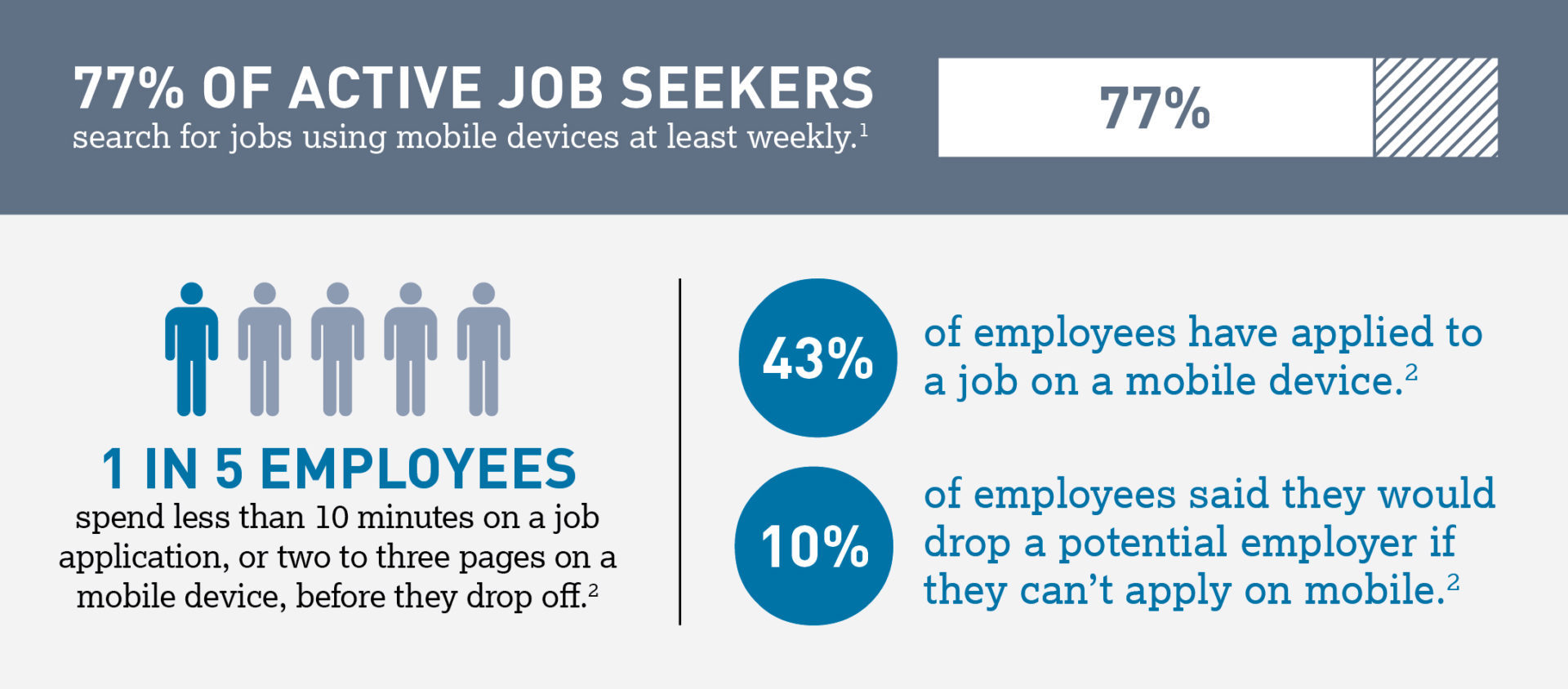 77% OF ACTIVE JOB SEEKERS
search for jobs using mobile devices at least weekly.$^1$

77%

1 IN 5 EMPLOYEES
spend less than 10 minutes on a job application, or two to three pages on a mobile device, before they drop off.$^2$

43%

of employees have applied to a job on a mobile device.$^2$

10%

of employees said they would drop a potential employer if they can't apply on mobile.$^2$