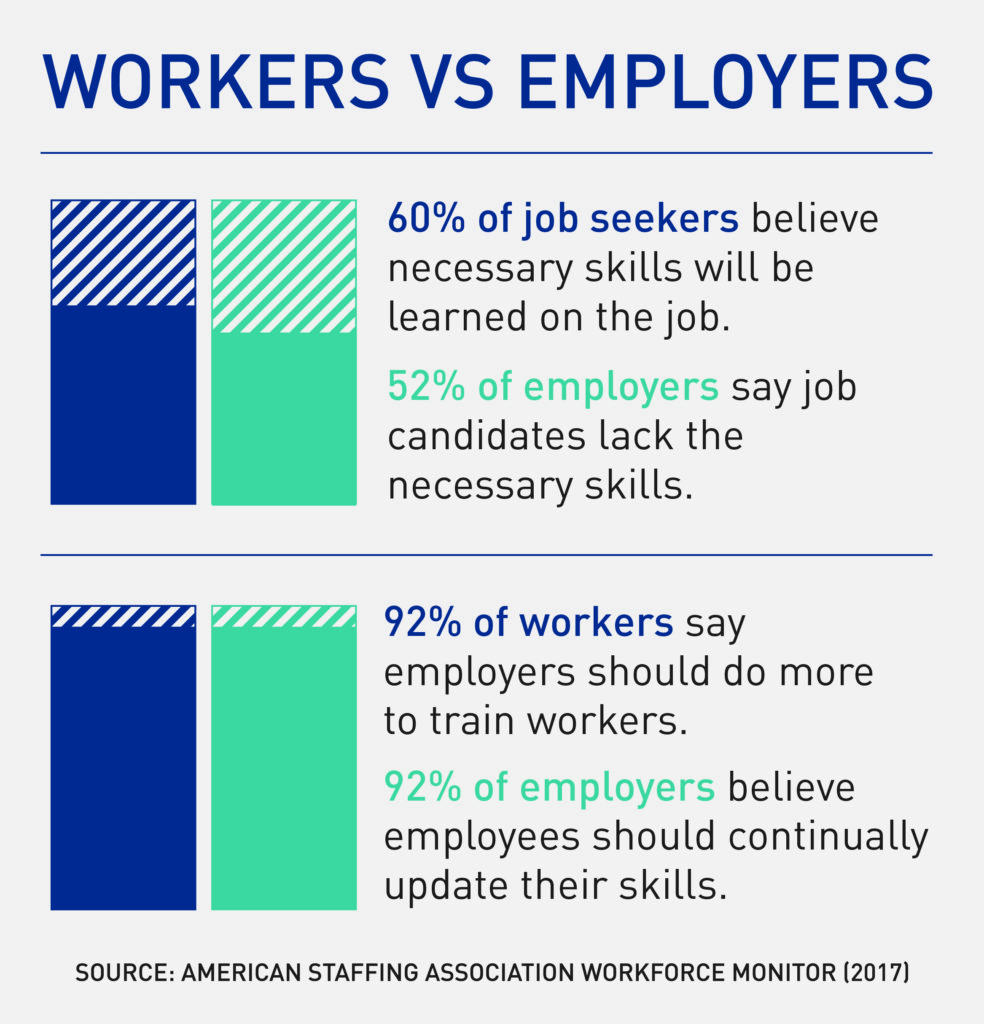 WORKERS VS EMPLOYERS

60% of job seekers believe necessary skills will be learned on the job.

52% of employers say job candidates lack the necessary skills.

92% of workers say employers should do more to train workers.

92% of employers believe employees should continually update their skills.

SOURCE: AMERICAN STAFFING ASSOCIATION WORKFORCE MONITOR (2017)